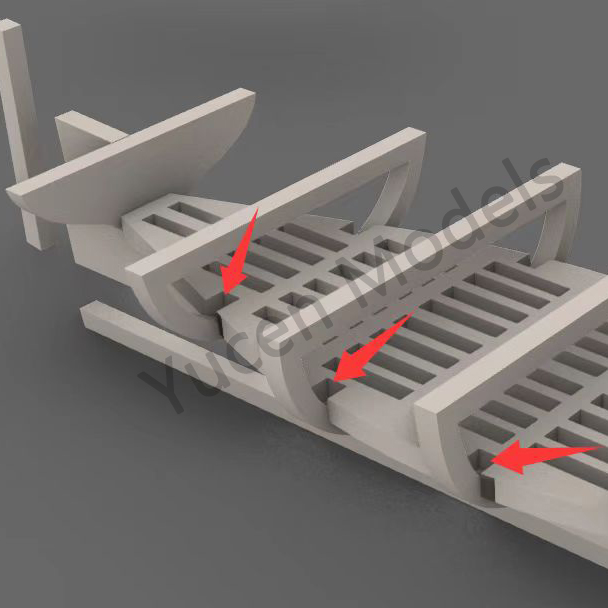 Yucen Models